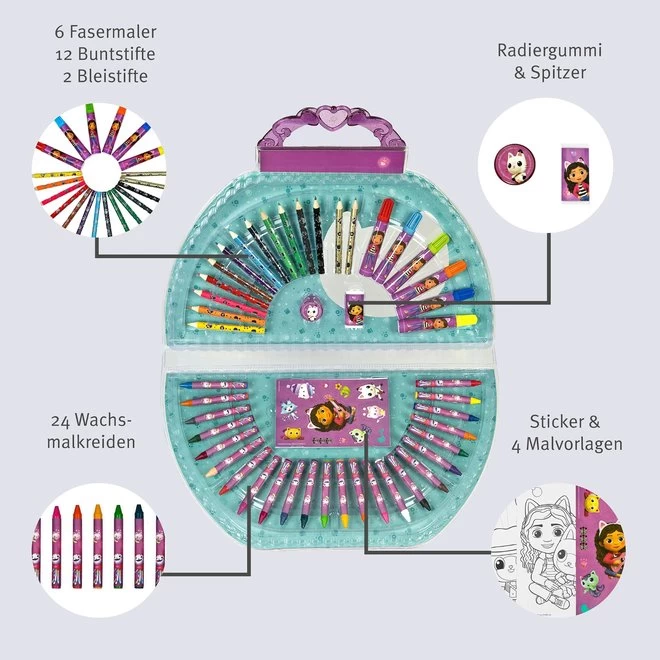 6 Fasermaler
12 Buntstifte
2 Bleistifte

Radiergummi
& Spitzer

24 Wachsmalkreiden

Sticker &
4 Malvorlagen